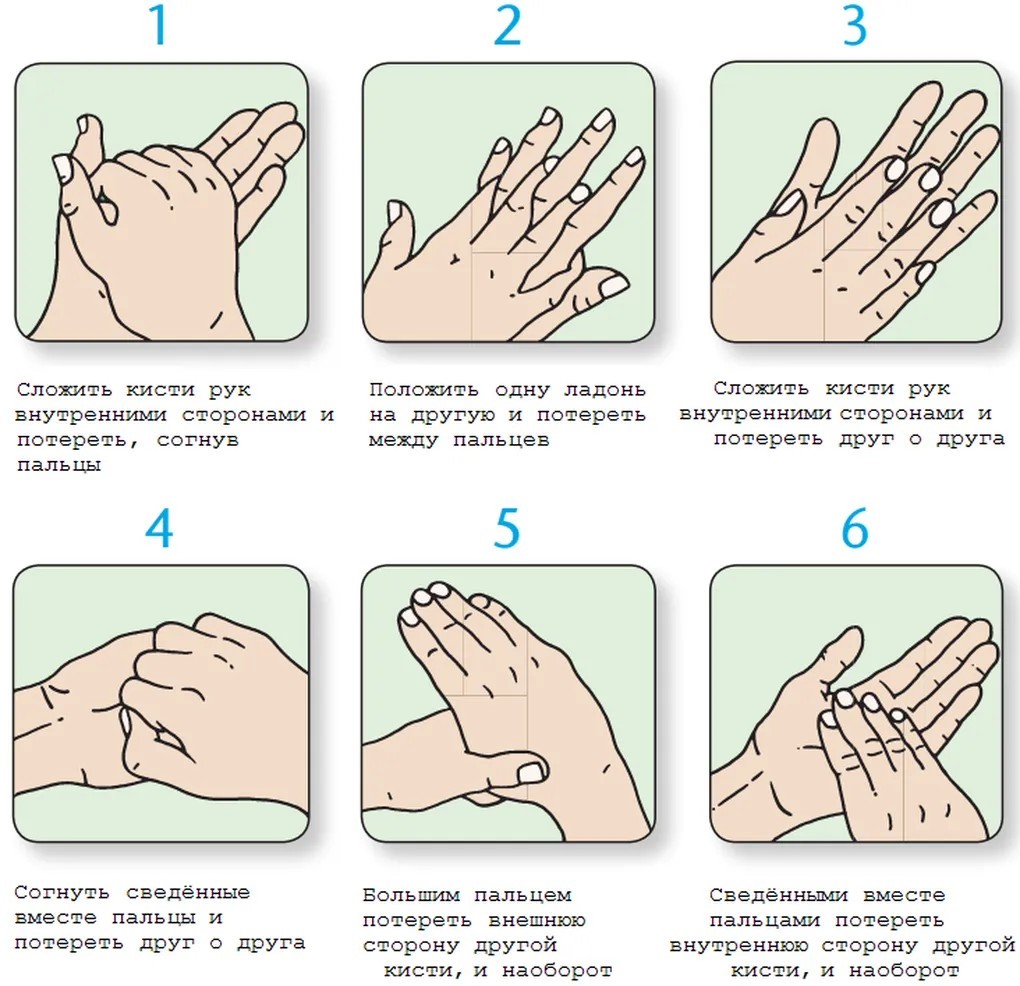 1

Сложить кисти рук внутренними сторонами и потереть, согнув пальцы

2

Положить одну ладонь на другую и потереть между пальцев

3

Сложить кисти рук внутренними сторонами и потереть друг о друга

4

Согнуть сведённые вместе пальцы и потереть друг о друга

5

Большим пальцем потереть внешнюю сторону другой кисти, и наоборот

6

Сведёнными вместе пальцами потереть внутреннюю сторону другой кисти, и наоборот